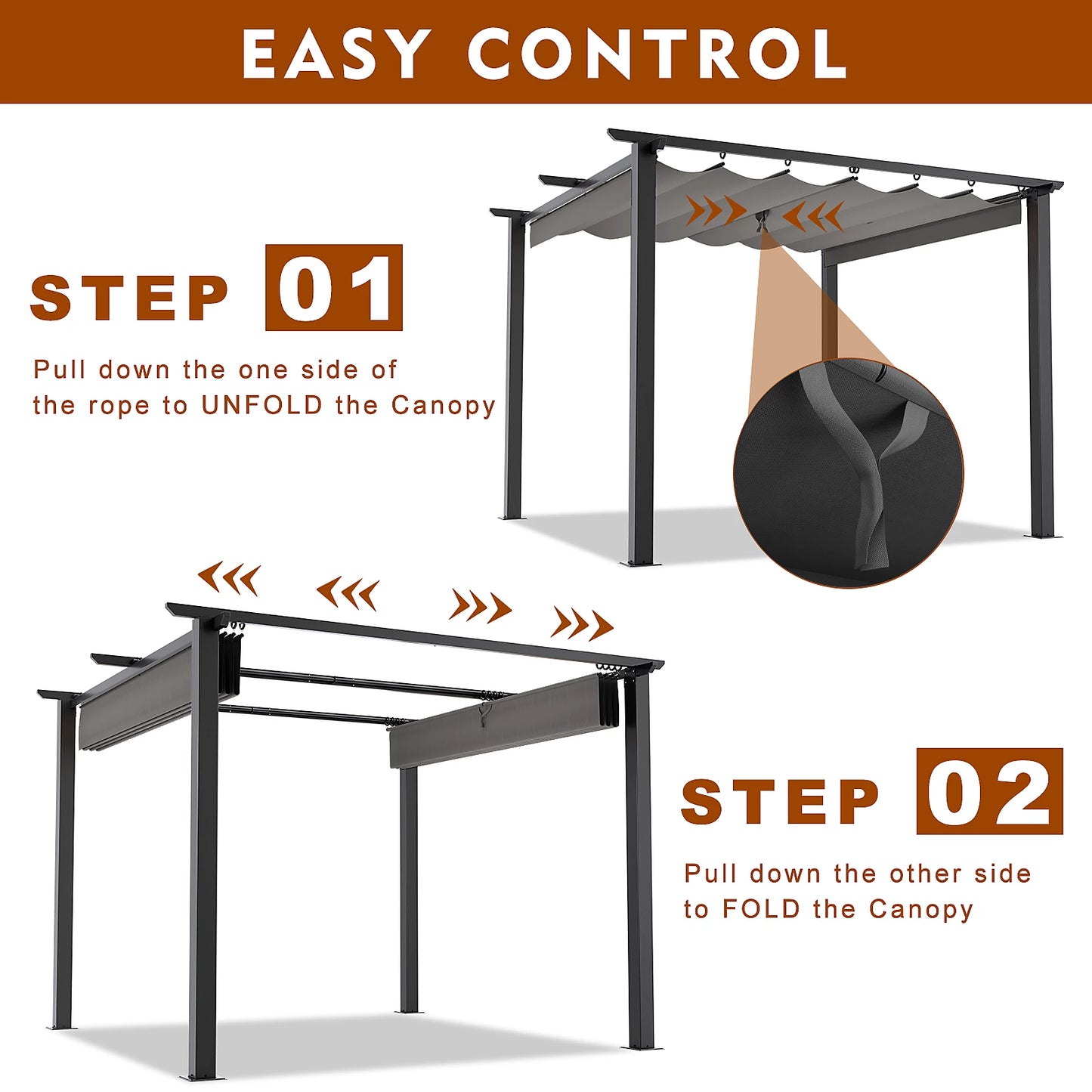 EASY CONTROL

STEP 01

Pull down the one side of the rope to UNFOLD the Canopy

STEP 02

Pull down the other side to FOLD the Canopy